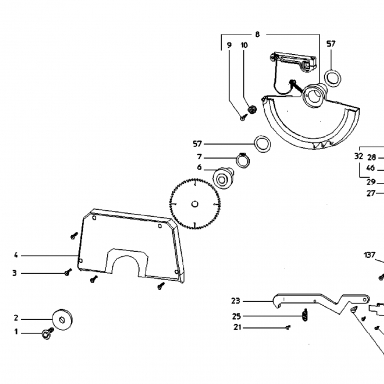 8
9
10
57
57
7
6
32
28
46
29
27
4
3
137
23
25
21
2
1