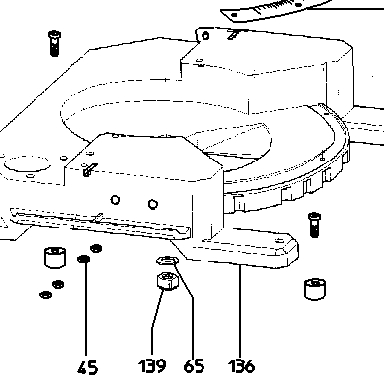 45 139 65 136