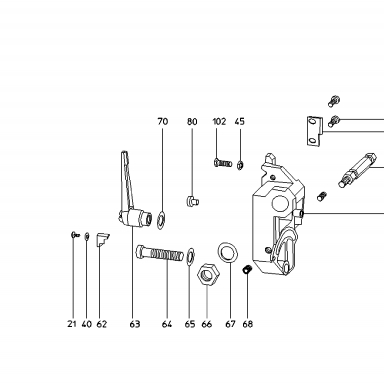 70
80
102
45
21
40
62
63
64
65
66
67
68