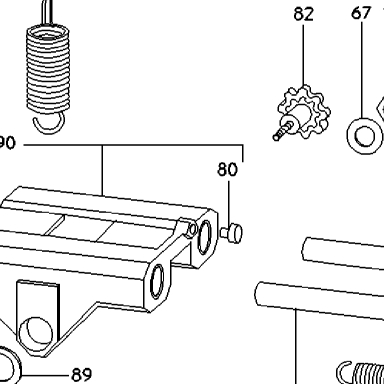 82
67
90
80
89