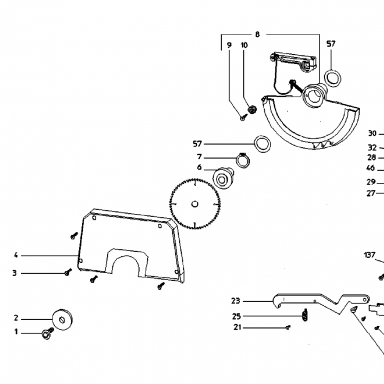 8
9
10
57
30
32
28
46
29
27
57
7
6
4
3
137
23
25
21
2
1