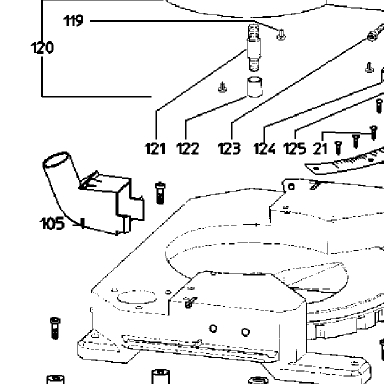 119
120
121
122
123
124
125
21
105