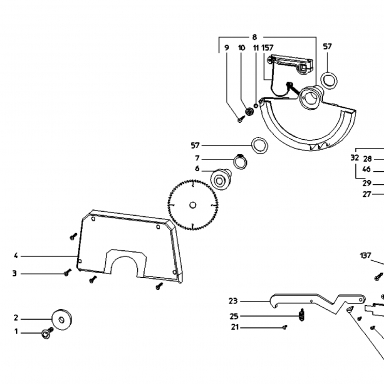 8
9
10
11
157
57
57
7
6
32
28
46
29
27
4
3
137
23
25
21
2
1