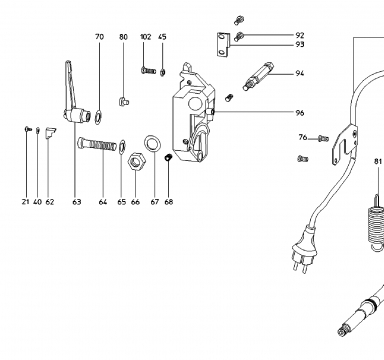 70
80
102
45
92
93
94
96
76
81
21
40
62
63
64
65
66
67
68