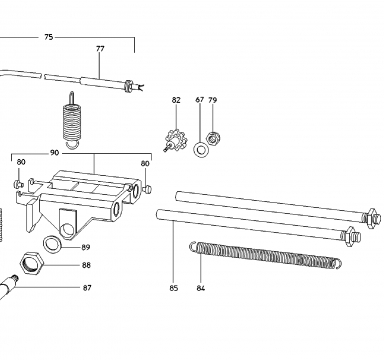 75
77
82
67
79
90
80
80
89
88
87
85
84