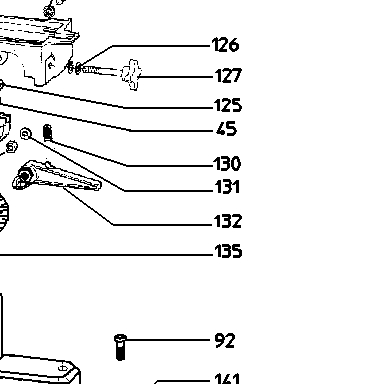 126
127
125
45
130
131
132
135
92
141