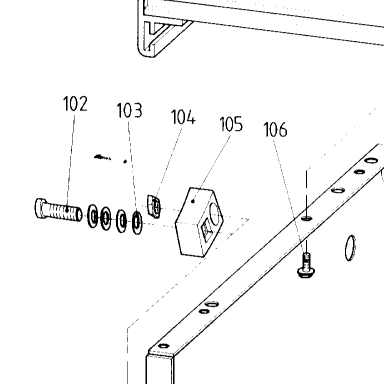 102
103
104
105
106