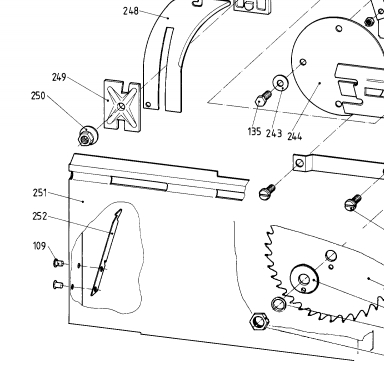 248
249
250
135
243
244
251
252
109