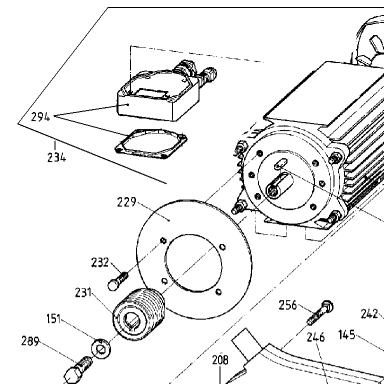 294
234
229
232
231
151
289
256
242
246
145
208