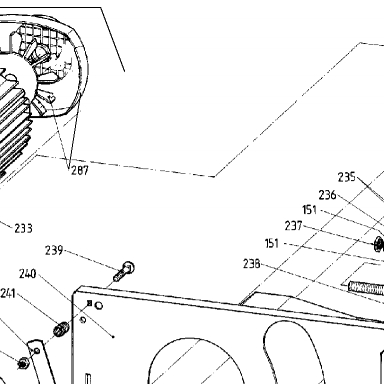 287
235
236
151
237
151
238
233
239
240
241