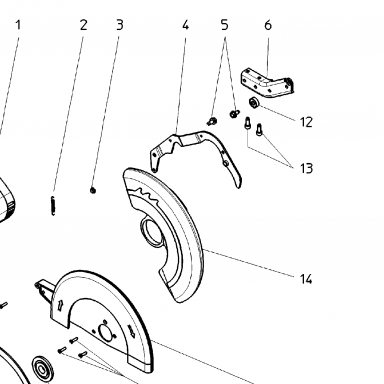 1
2
3
4
5
6
12
13
14