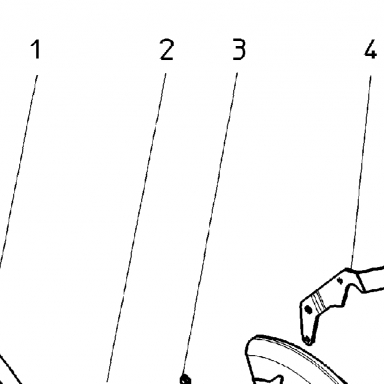 1 2 3 4