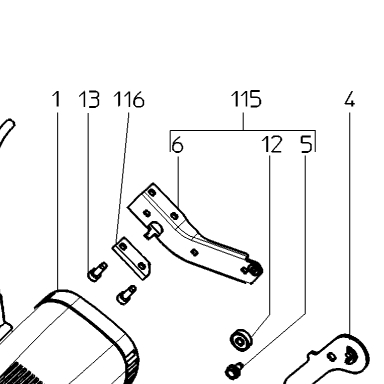 1 13 116 115 4

6 12 5