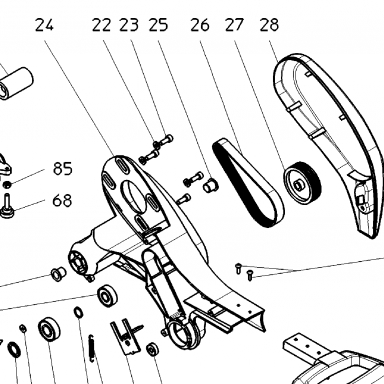 24 22 23 25 26 27 28

85

68