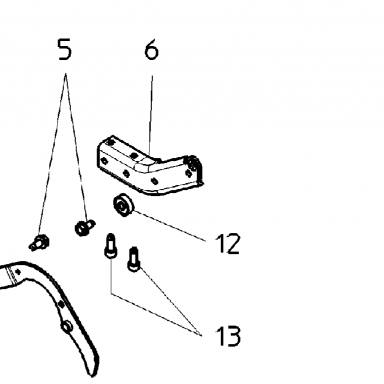 5
6
12
13