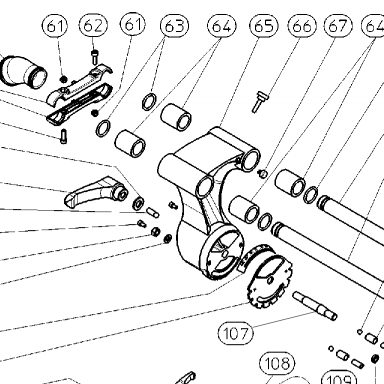 61
62
61
63
64
65
66
67
64
107
108
109