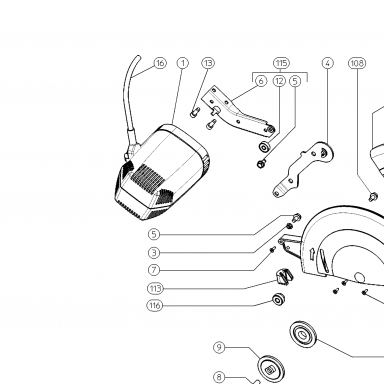 16
1
13
115
6
12
5
4
108
5
3
7
113
116
9
8