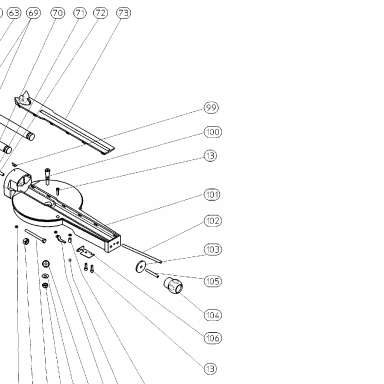 63
69
70
71
72
73
99
100
13
101
102
103
105
104
106
13