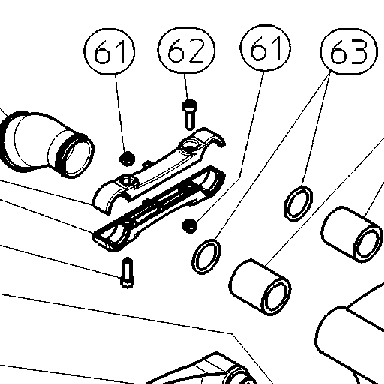 61
62
61
63