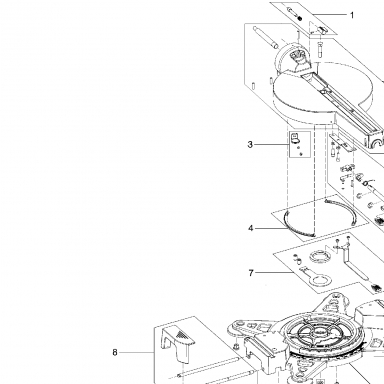 1

3

4

7

8