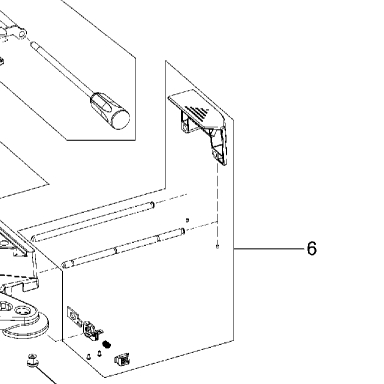 6