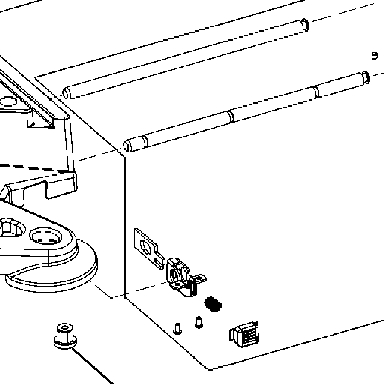 9