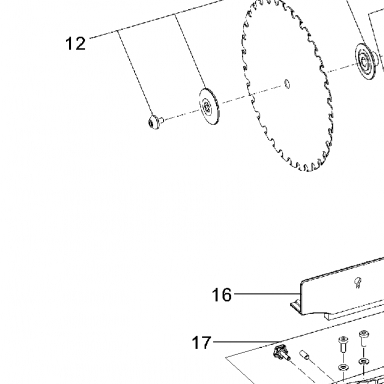 12

16

17