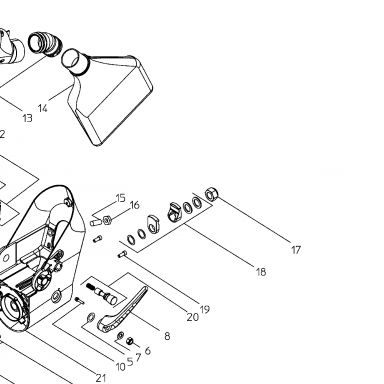 13
14
2
15
16
17
18
19
20
8
6
7
5
10
21