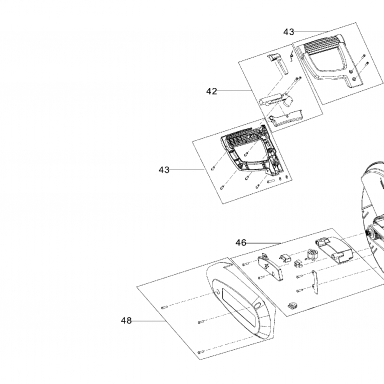 43

42

43

46

48