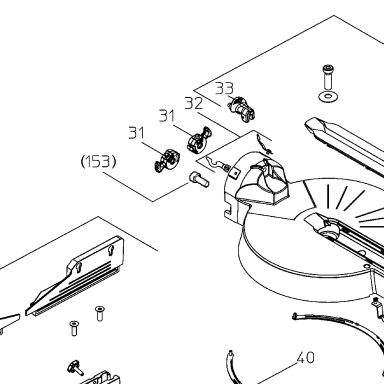 33
32
31
31
(153)
40