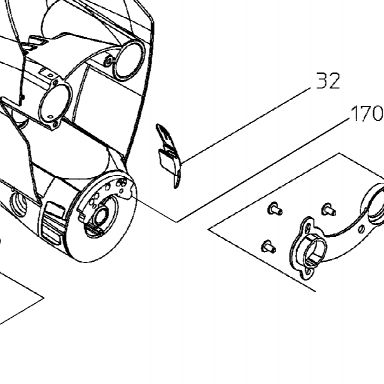 32
170