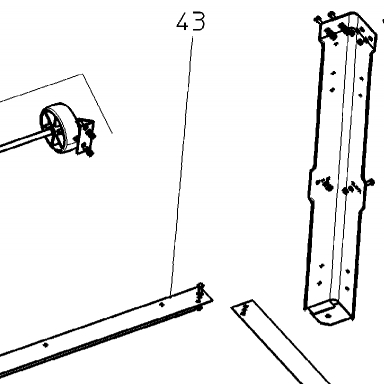 43