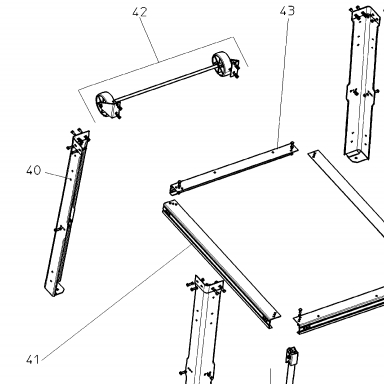 42
43
40
41