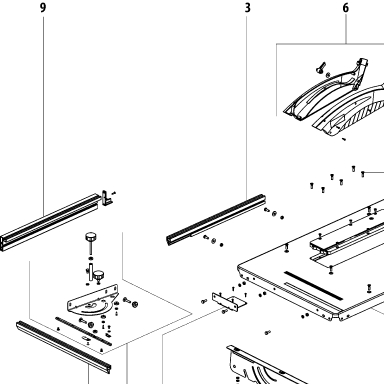 9

3

6