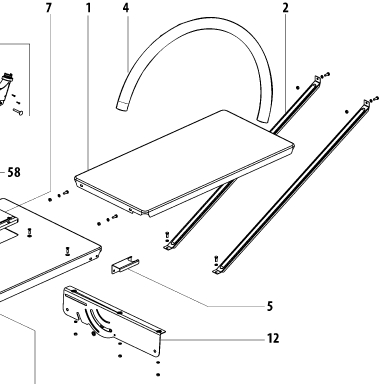 7
1
4
2
58
5
12