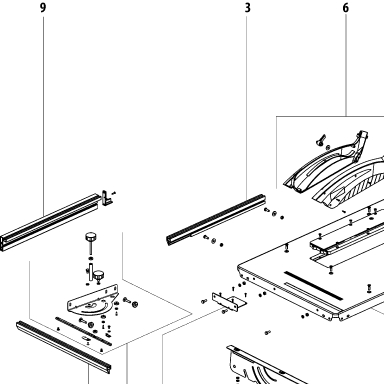 9
3
6