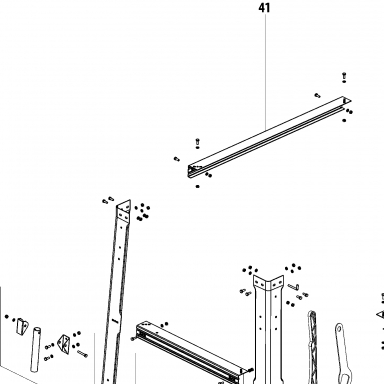 41