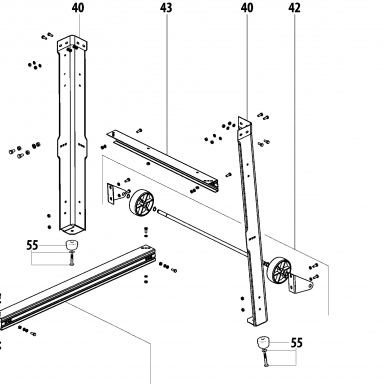 40
43
40
42
55
55