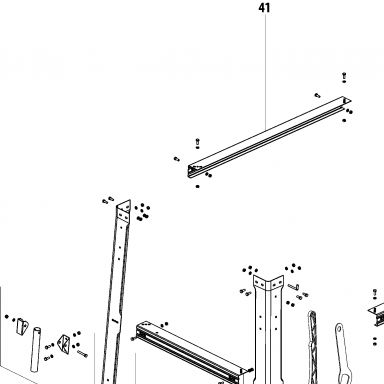 41