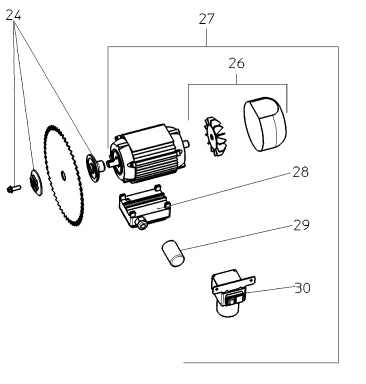 24
27
26
28
29
30