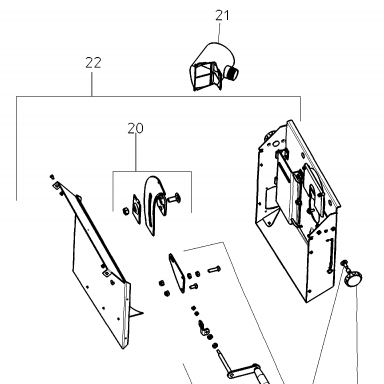 21

22

20