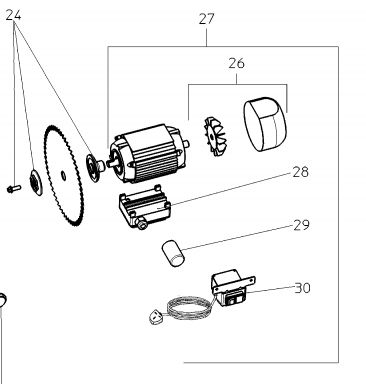 24
27
26
28
29
30