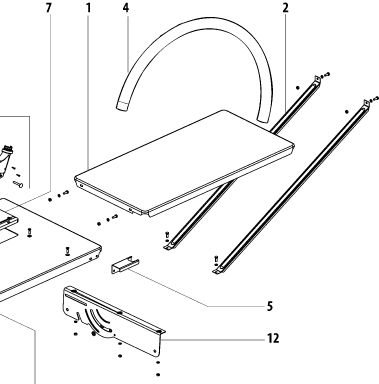 7
1
4
2
5
12