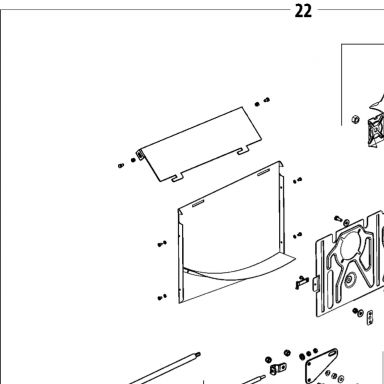 22