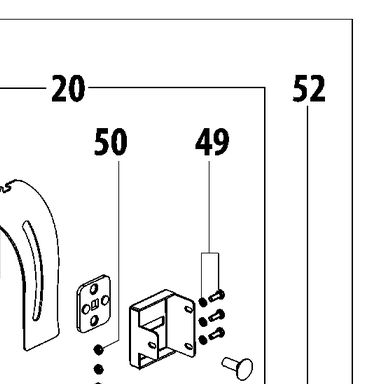 20
52
50
49