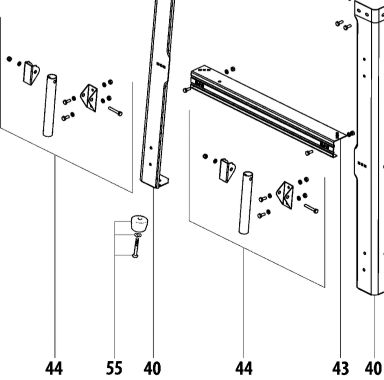 44 55 40 44 43 40