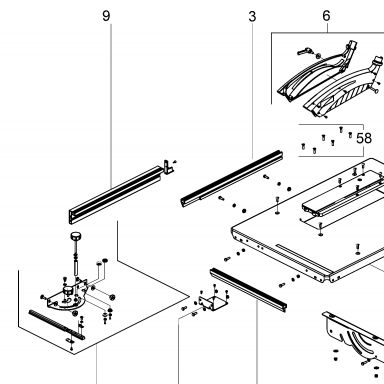 9
3
6
58