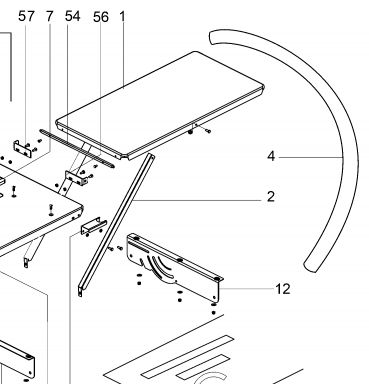 57 7 54 56 1

4

2

12