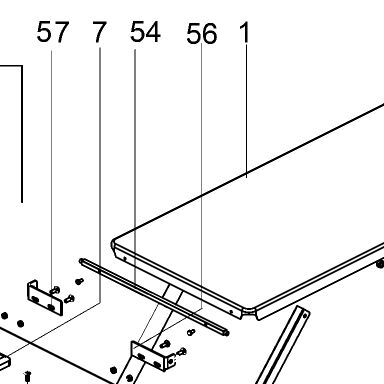 57 7 54 56 1