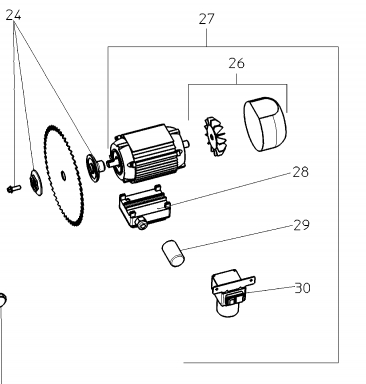 24
27
26
28
29
30